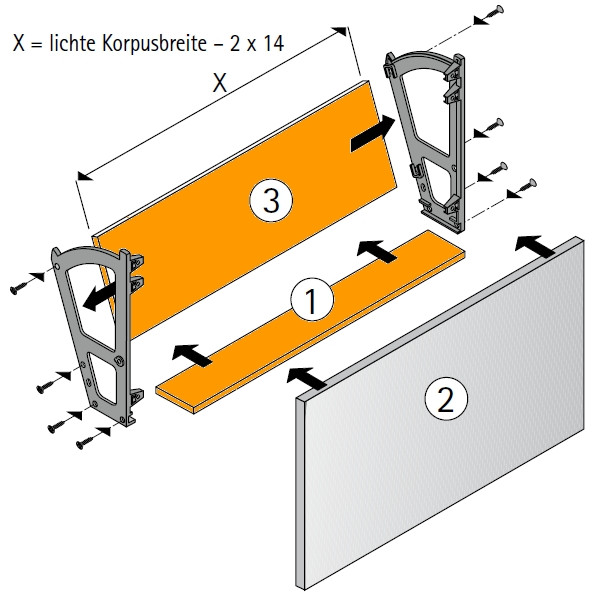 X = lichte Korpusbreite – 2 x 14

X

3

1

2