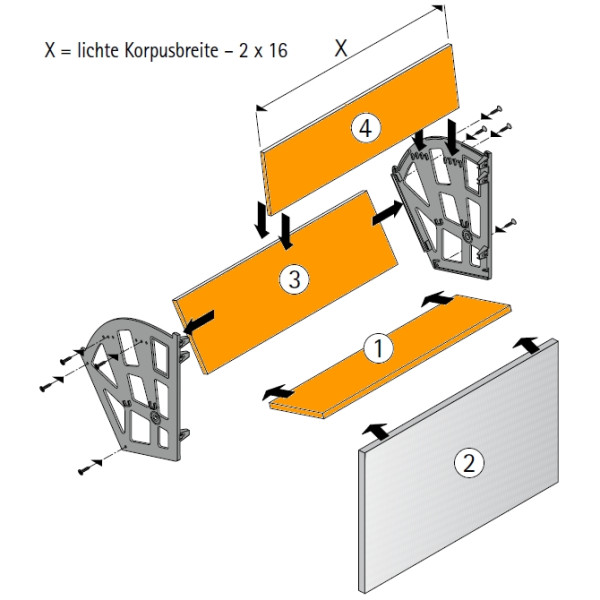 X = lichte Korpusbreite – 2 x 16

X

4

3

1

2