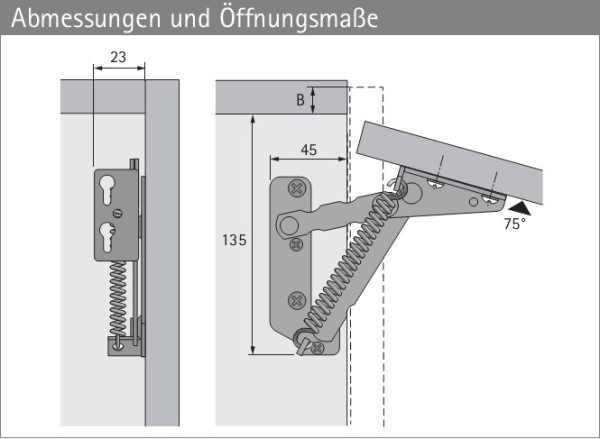 Abmessungen und Öffnungsmaße

23

B

45

135

75°