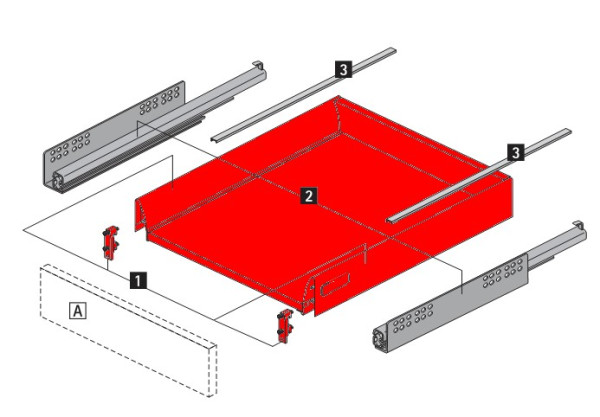 3
3
2
1
A