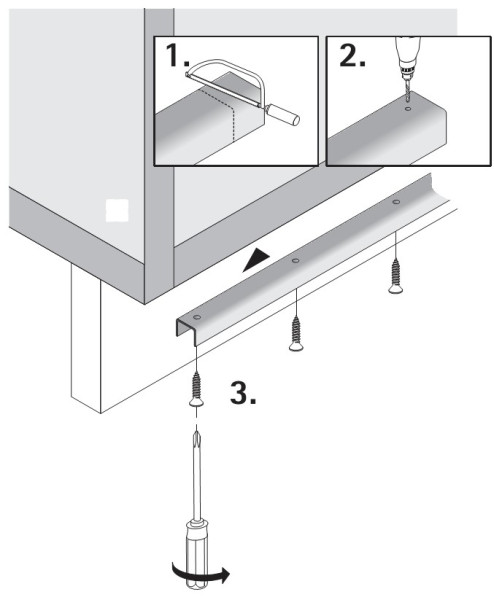 1.

2.

3.