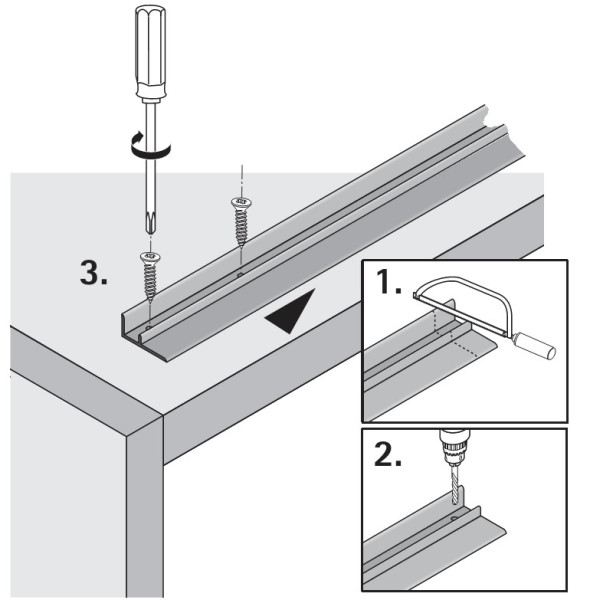 3.

1.

2.