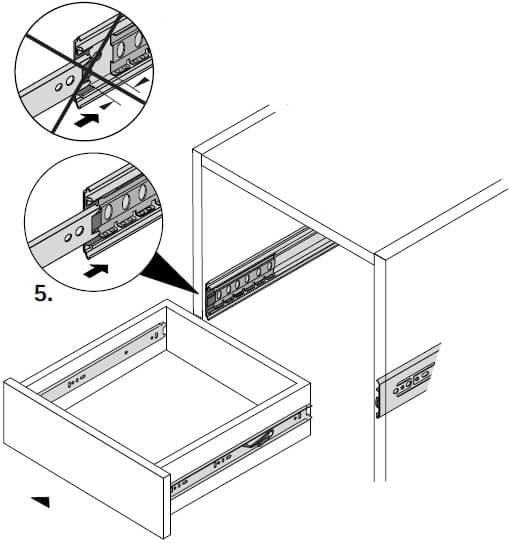 5.