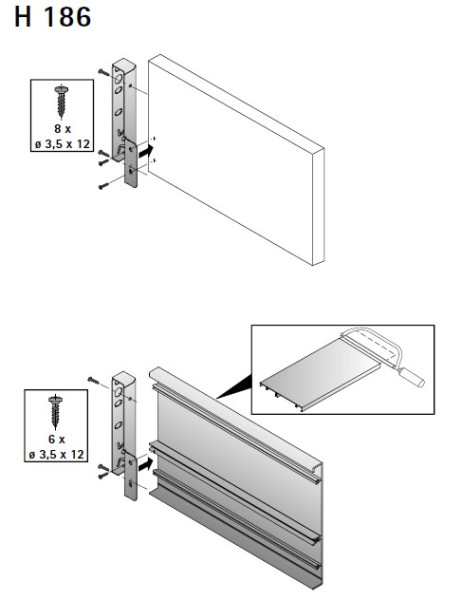 H 186

8 x
ø 3,5 x 12

6 x
ø 3,5 x 12