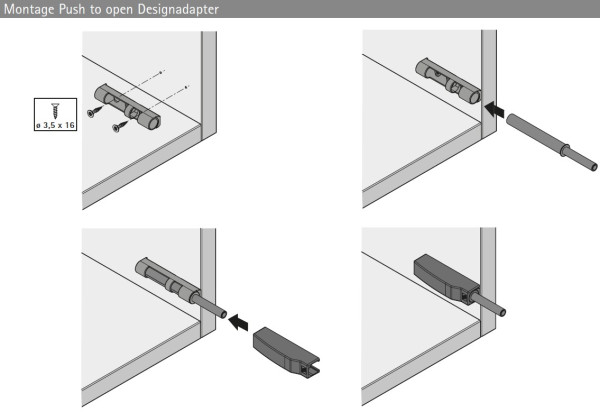 Montage Push to open Designadapter

ø 3,5 x 16