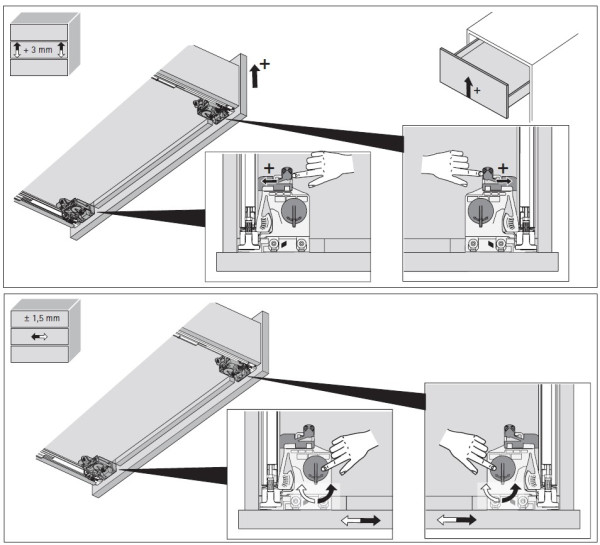 + 3 mm

+

+

+

+

± 1,5 mm