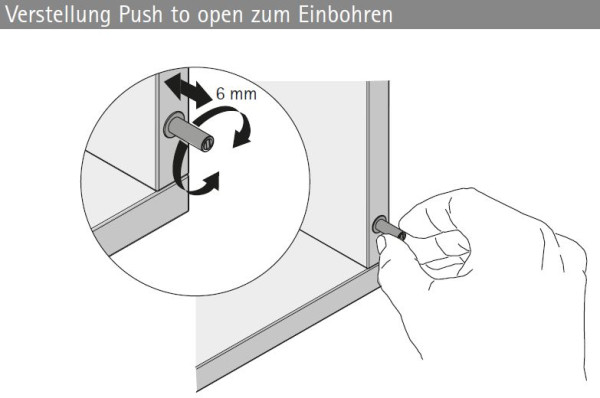 Verstellung Push to open zum Einbohren

6 mm