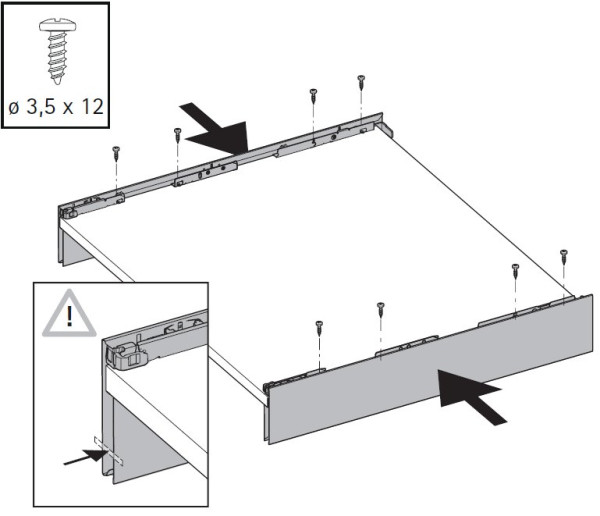 ø 3,5 x 12

!