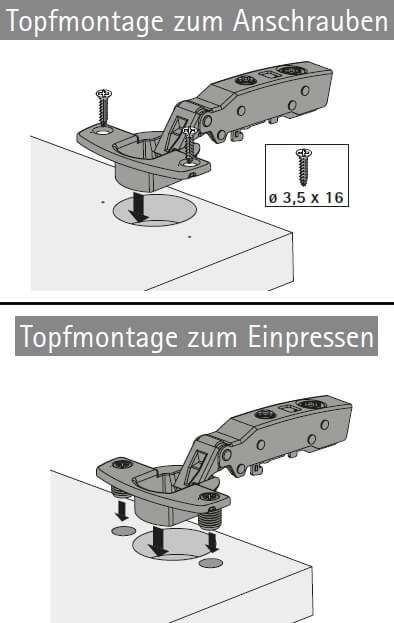 Topfmontage zum Anschrauben

ø 3,5 x 16

Topfmontage zum Einpressen